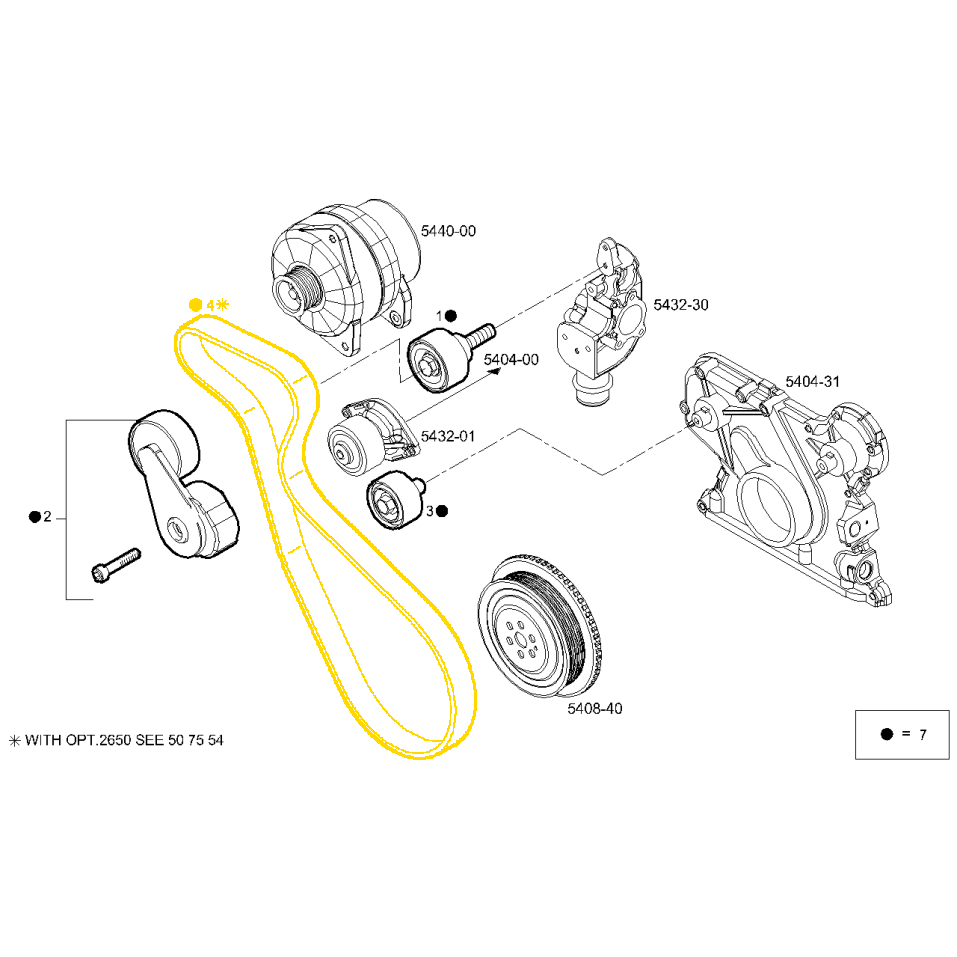 5440-00

● 4✳

1 ●

5432-30

5404-00

5404-31

5432-01

● 2

3 ●

5408-40

✳ WITH OPT.2650 SEE 50 75 54

● = 7